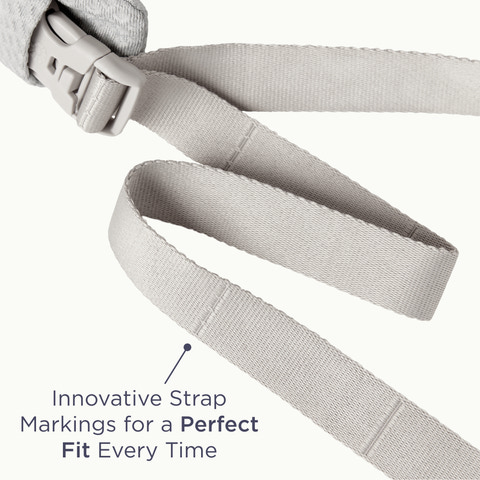 Innovative Strap Markings for a Perfect Fit Every Time